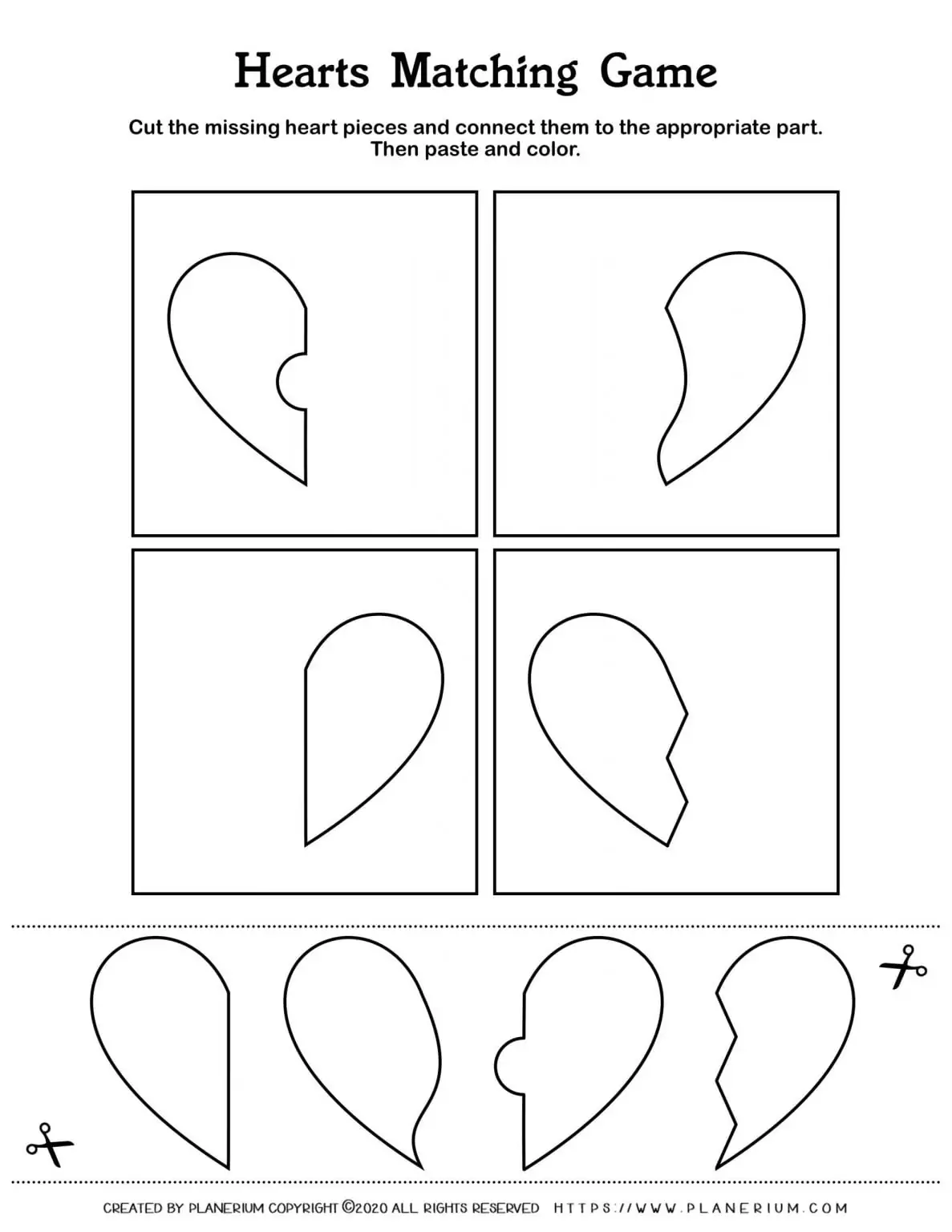 Hearts Matching Game

Cut the missing heart pieces and connect them to the appropriate part. Then paste and color.

CREATED BY PLANERIUM COPYRIGHT ©2020 ALL RIGHTS RESERVED HTTPS://WWW.PLANERIUM.COM