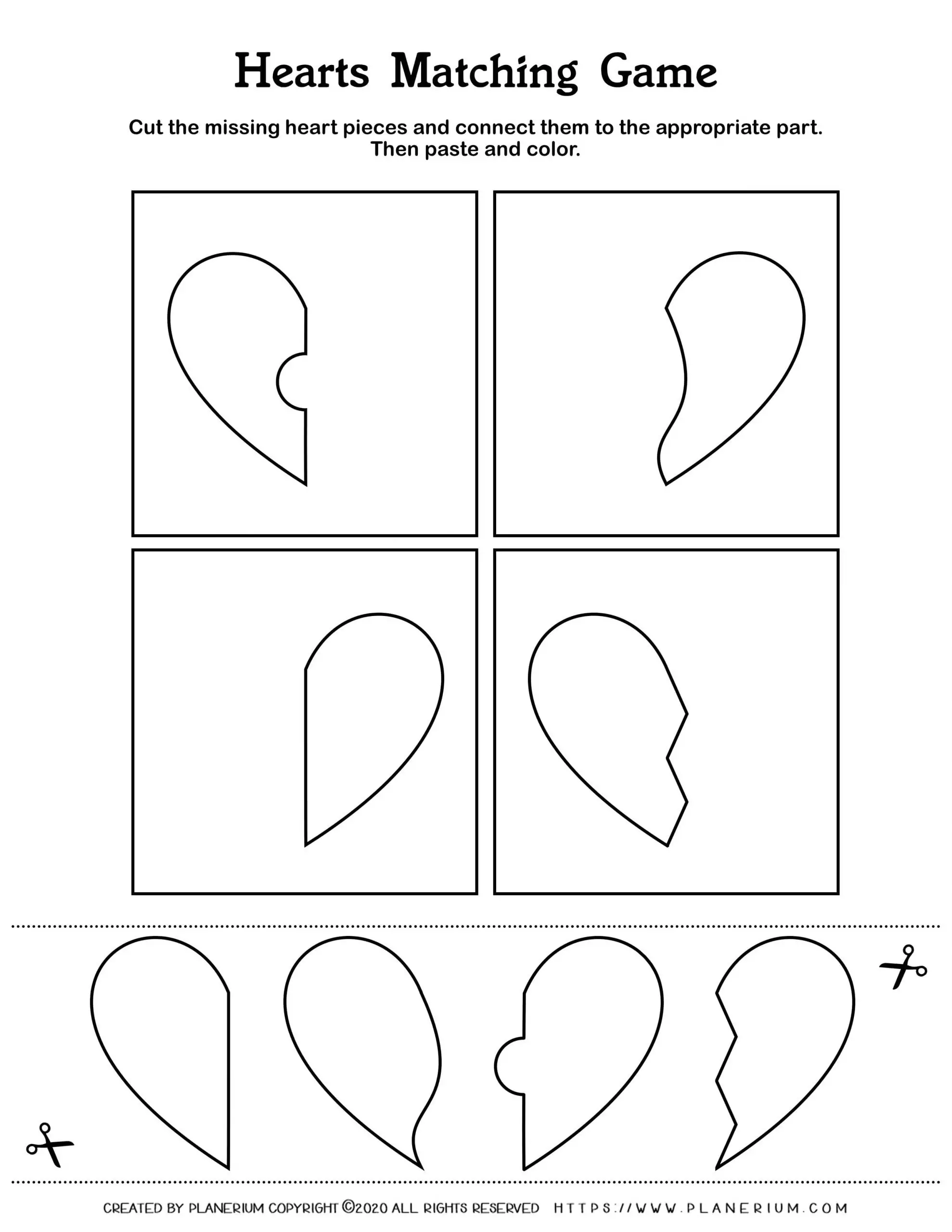 Hearts Matching Game

Cut the missing heart pieces and connect them to the appropriate part. Then paste and color.

CREATED BY PLANERIUM COPYRIGHT ©2020 ALL RIGHTS RESERVED HTTPS://WWW.PLANERIUM.COM