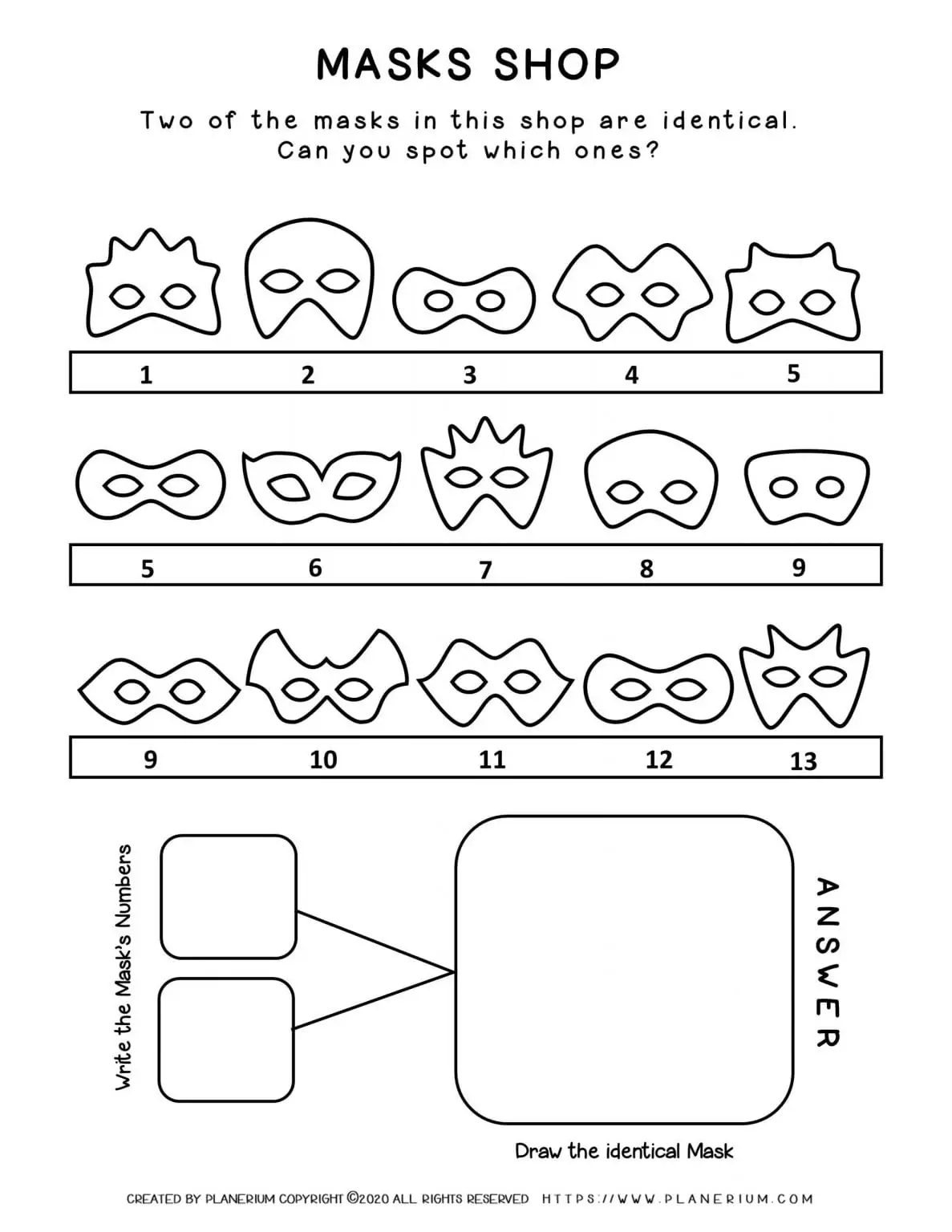 MASKS SHOP

Two of the masks in this shop are identical. Can you spot which ones?

1 2 3 4 5

5 6 7 8 9

9 10 11 12 13

Write the Mask's Numbers

ANSWER

Draw the identical Mask

CREATED BY PLANERIUM COPYRIGHT ©2020 ALL RIGHTS RESERVED HTTPS://WWW.PLANERIUM.COM