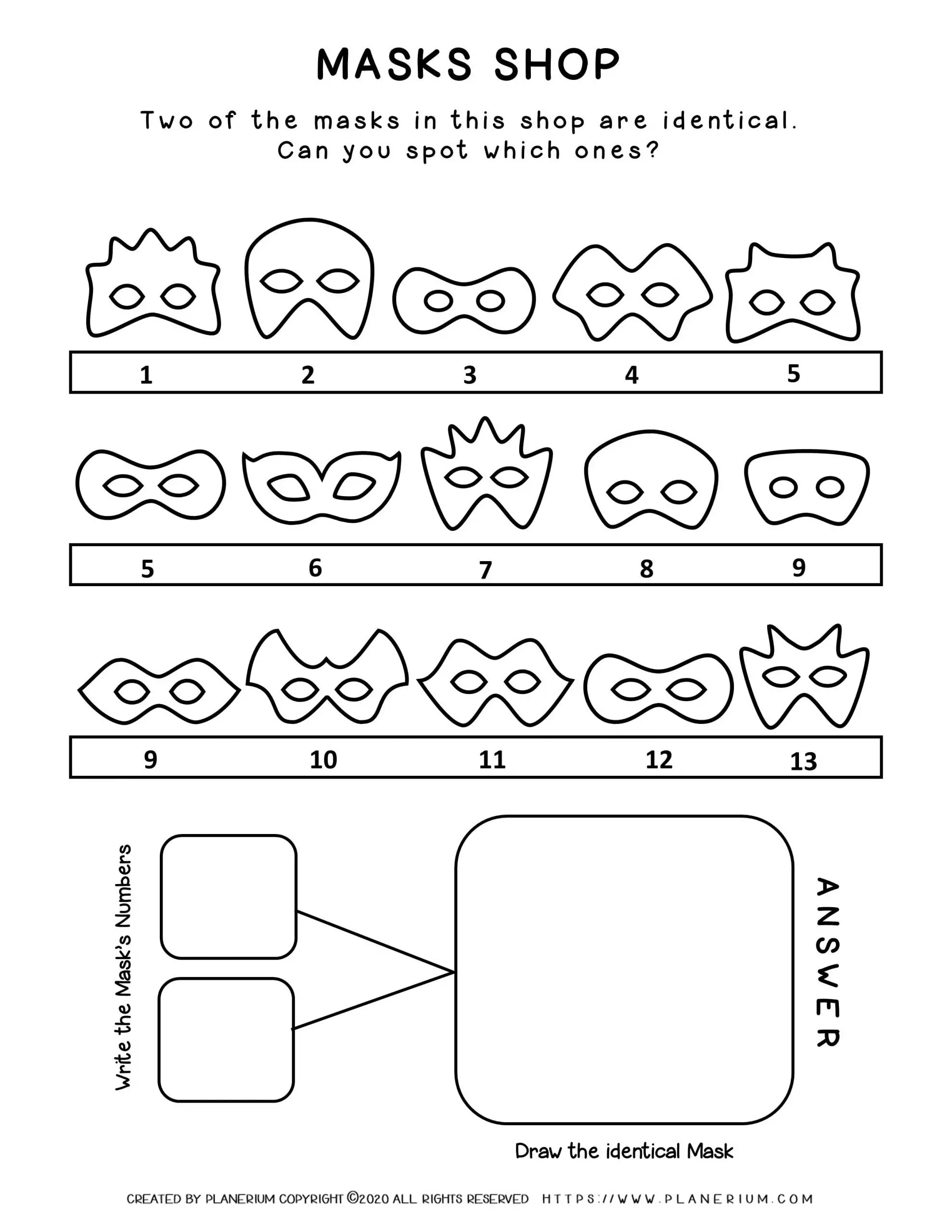 MASKS SHOP

Two of the masks in this shop are identical. Can you spot which ones?

1 2 3 4 5

5 6 7 8 9

9 10 11 12 13

Write the Mask's Numbers

ANSWER

Draw the identical Mask

CREATED BY PLANERIUM COPYRIGHT ©2020 ALL RIGHTS RESERVED HTTPS://WWW.PLANERIUM.COM