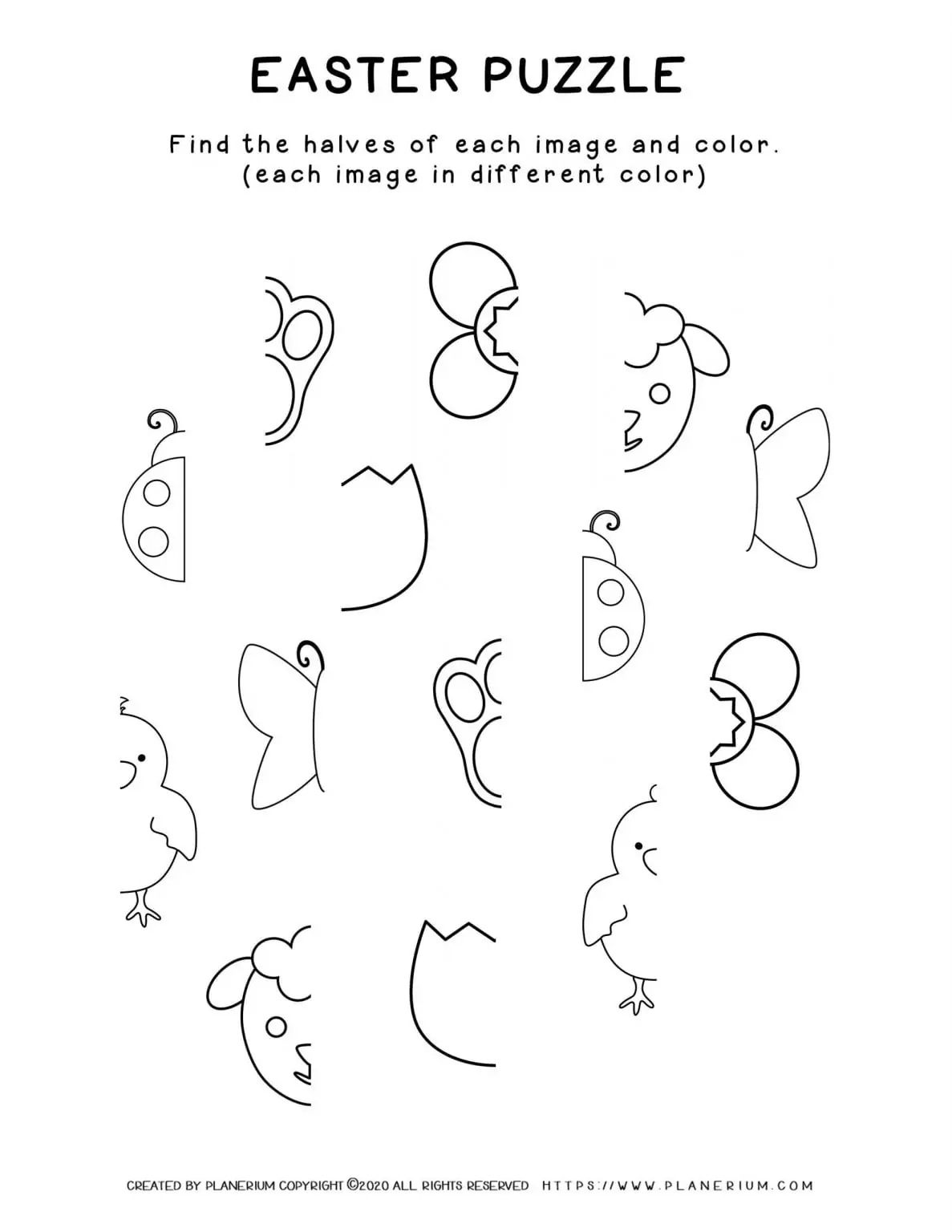 EASTER PUZZLE

Find the halves of each image and color. (each image in different color)

CREATED BY PLANERIUM COPYRIGHT ©2020 ALL RIGHTS RESERVED HTTPS://WWW.PLANERIUM.COM