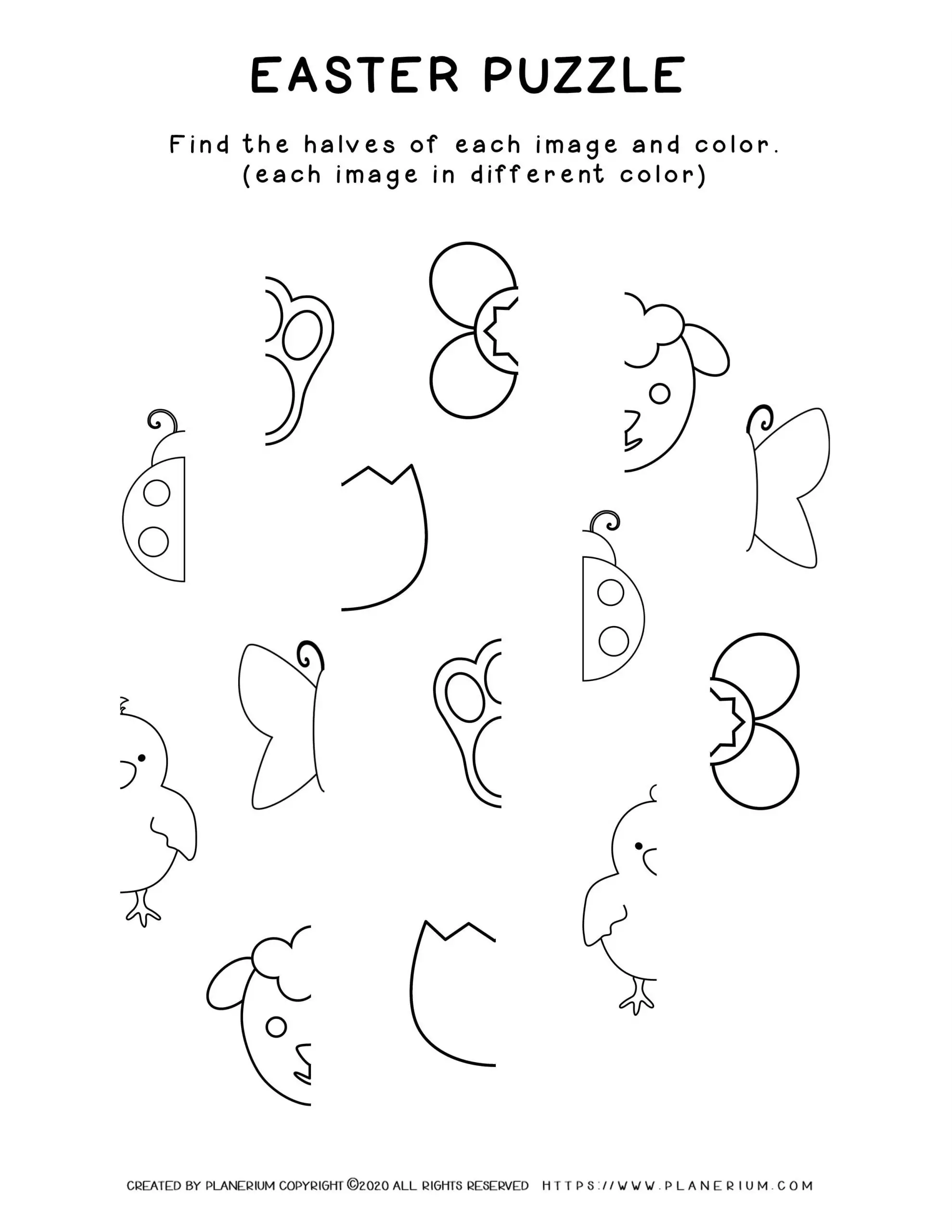 EASTER PUZZLE

Find the halves of each image and color.
(each image in different color)

CREATED BY PLANERIUM COPYRIGHT ©2020 ALL RIGHTS RESERVED HTTPS://WWW.PLANERIUM.COM