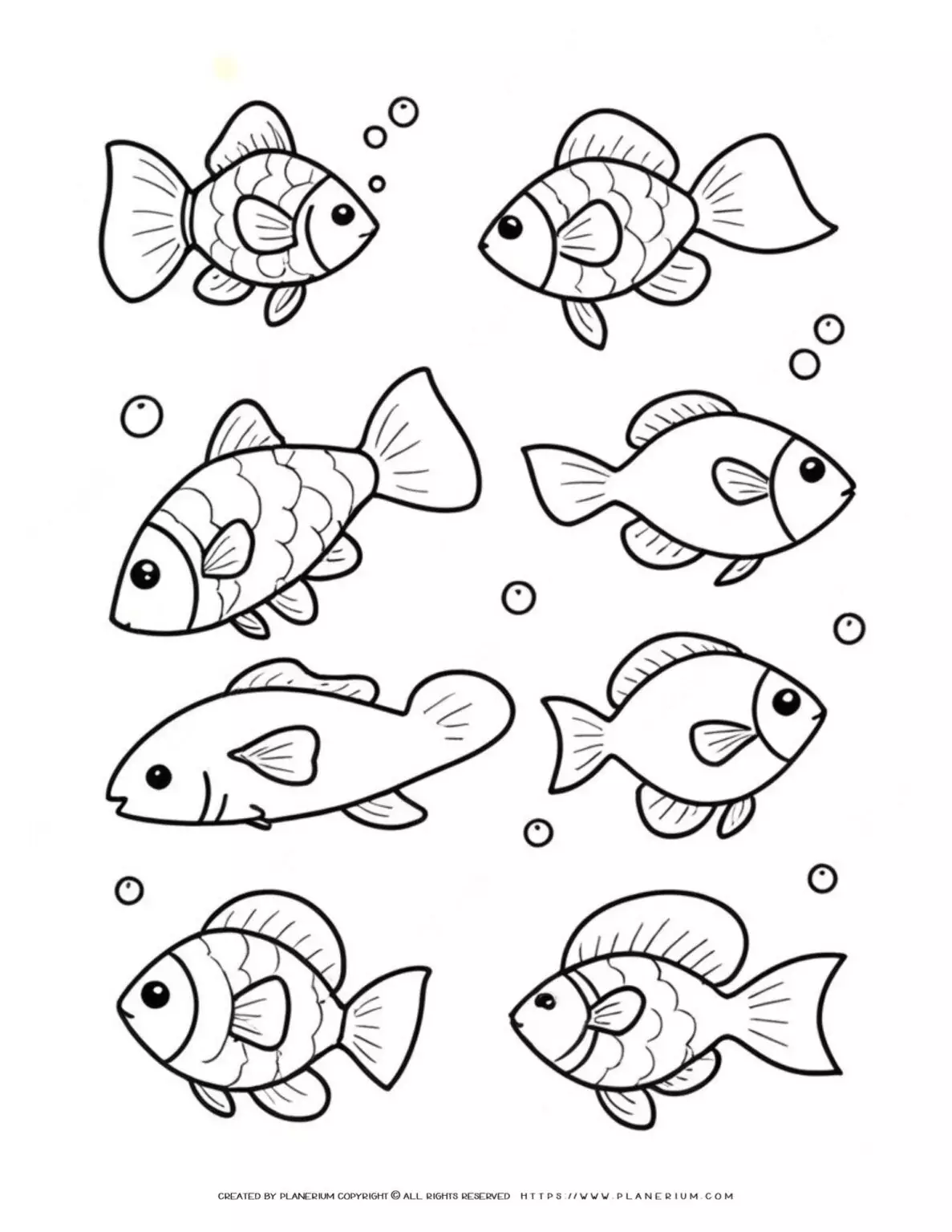 CREATED BY PLANERIUM COPYRIGHT © ALL RIGHTS RESERVED HTTPS://WWW.PLANERIUM.COM