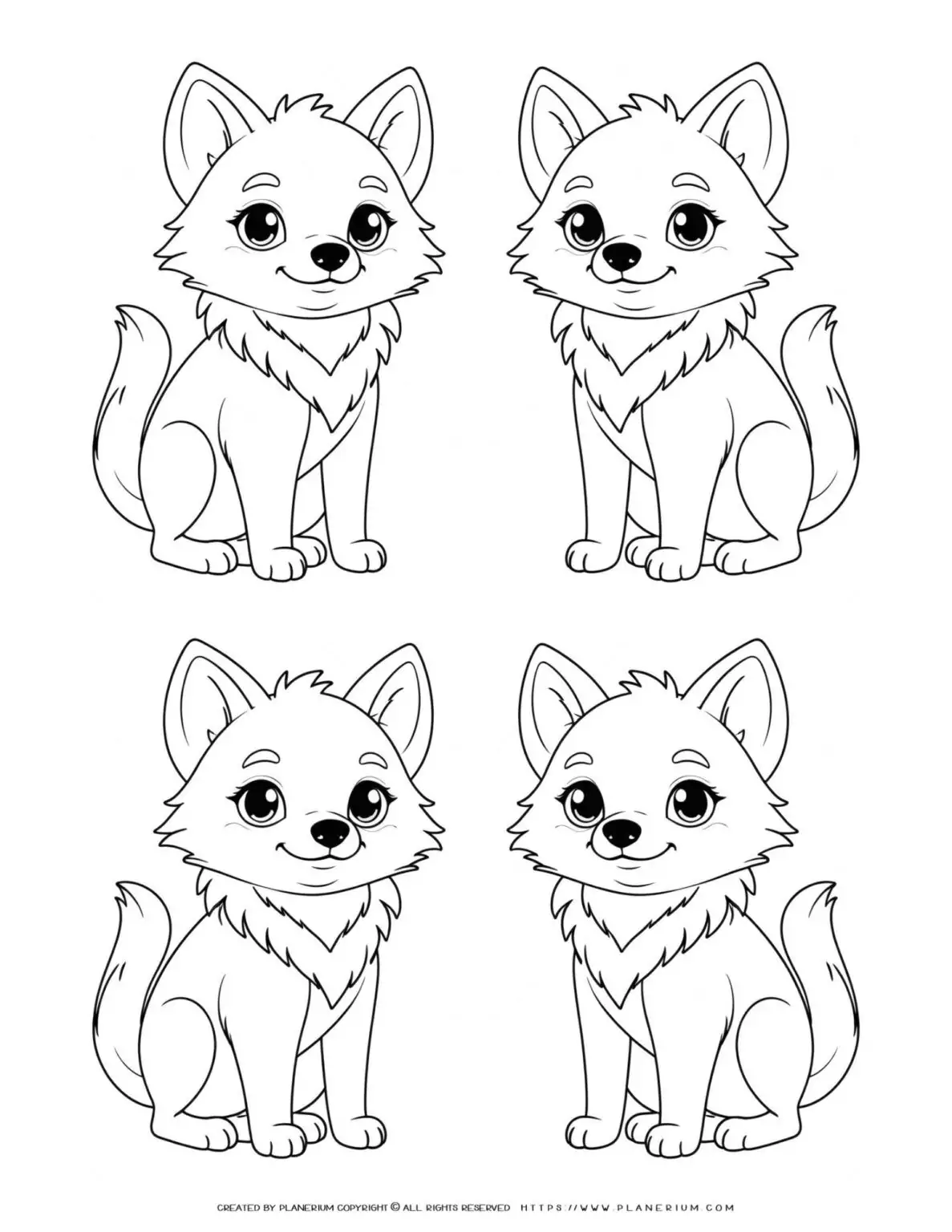 CREATED BY PLANERIUM COPYRIGHT © ALL RIGHTS RESERVED HTTPS://WWW.PLANERIUM.COM