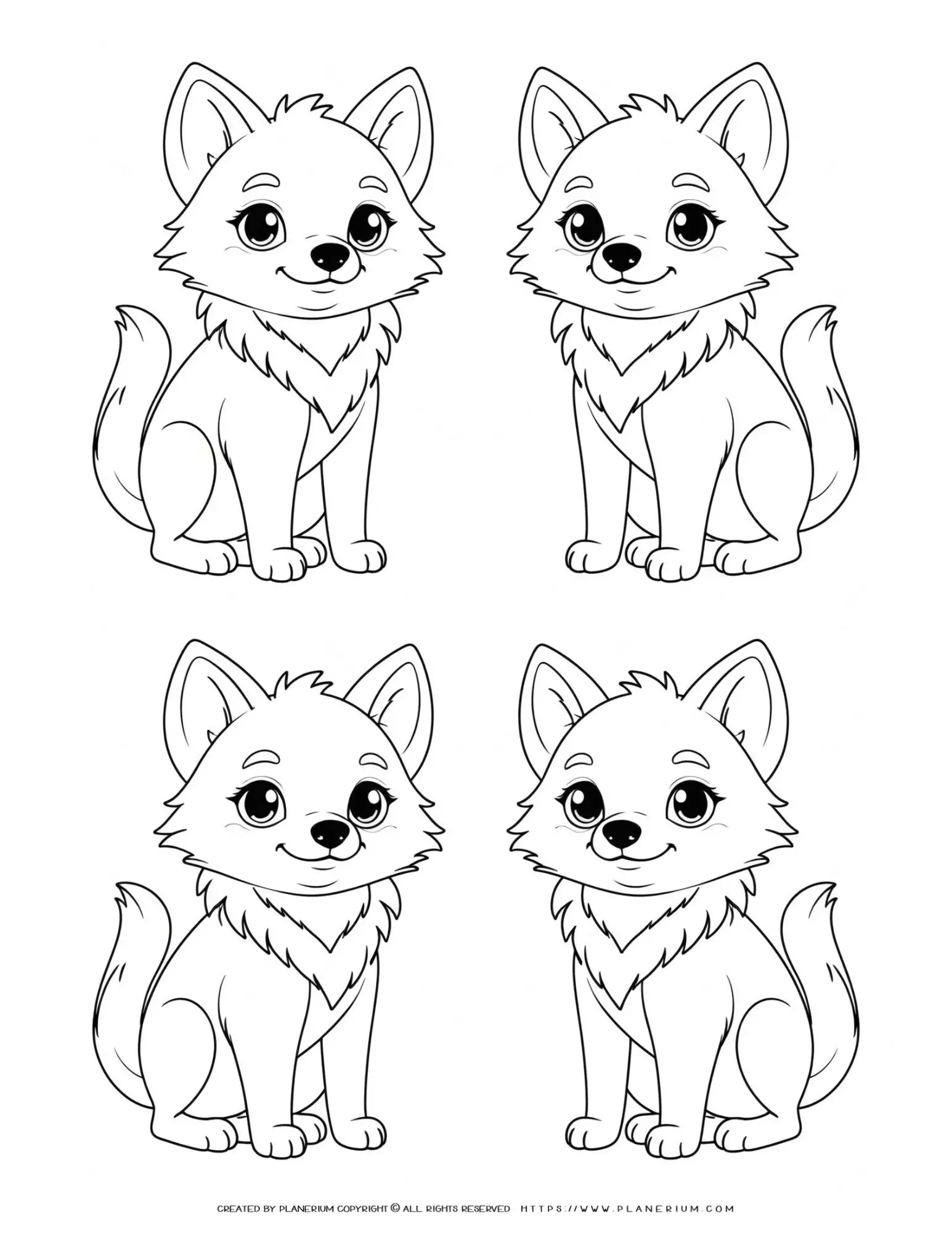 CREATED BY PLANERIUM COPYRIGHT © ALL RIGHTS RESERVED HTTPS://WWW.PLANERIUM.COM