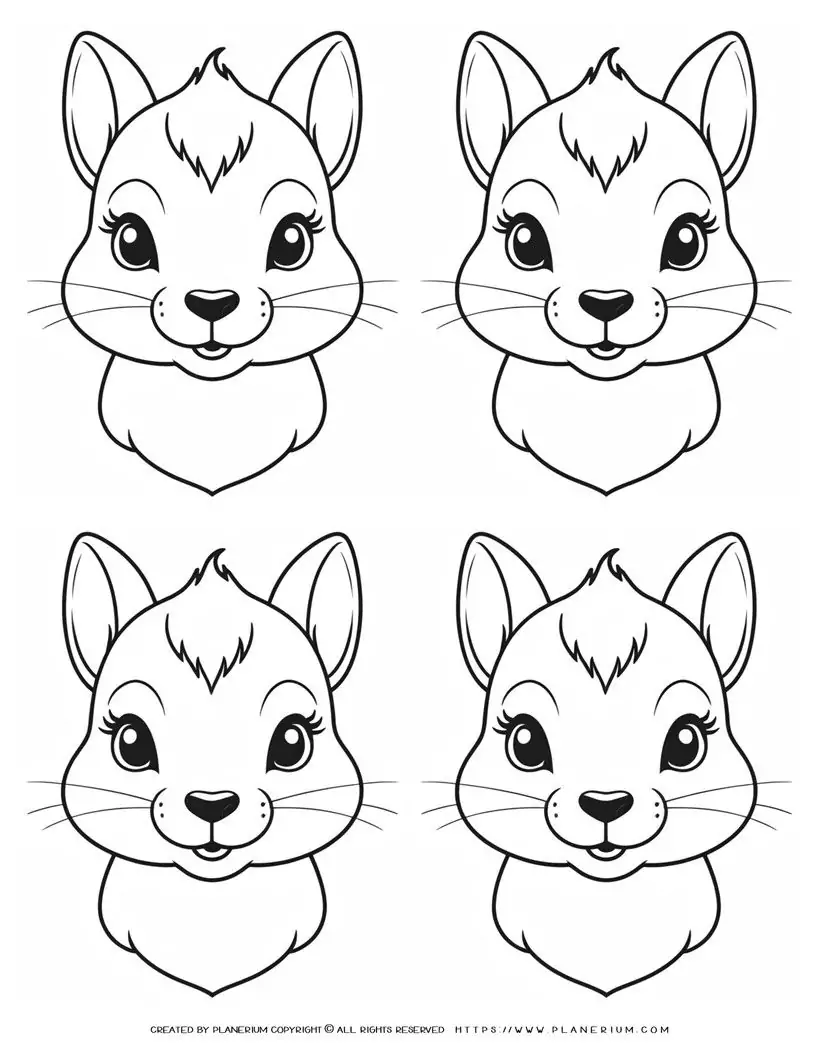 CREATED BY PLANERIUM COPYRIGHT © ALL RIGHTS RESERVED HTTPS://WWW.PLANERIUM.COM