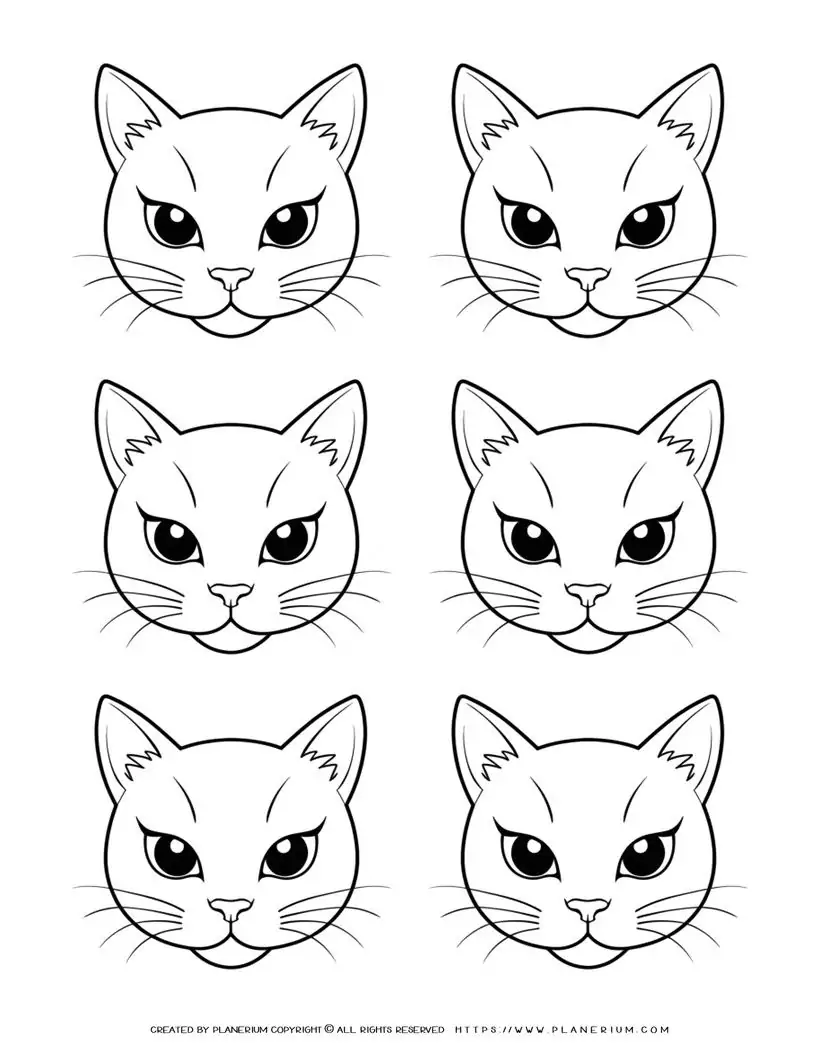 CREATED BY PLANERIUM COPYRIGHT © ALL RIGHTS RESERVED HTTPS://WWW.PLANERIUM.COM