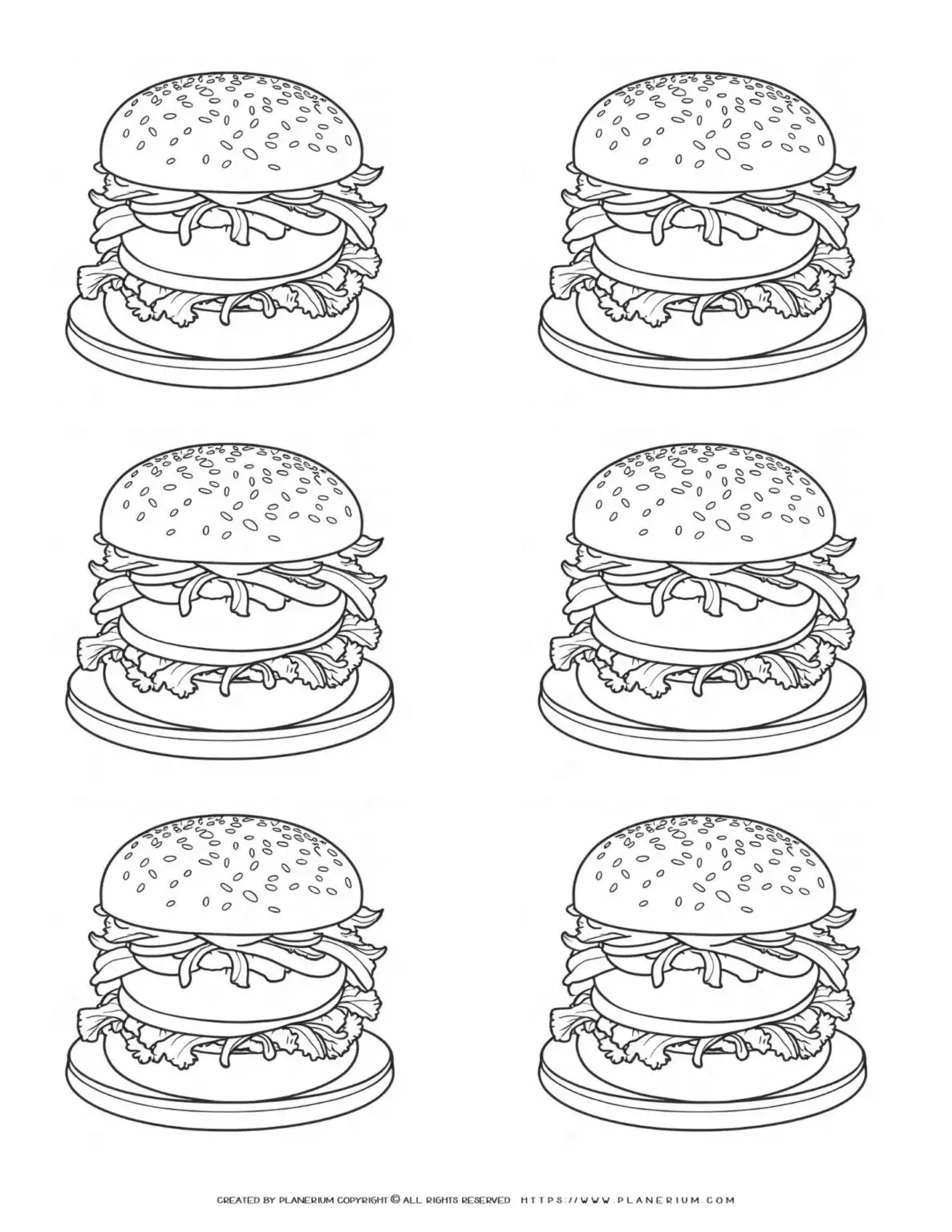 CREATED BY PLANERIUM COPYRIGHT © ALL RIGHTS RESERVED HTTPS://WWW.PLANERIUM.COM