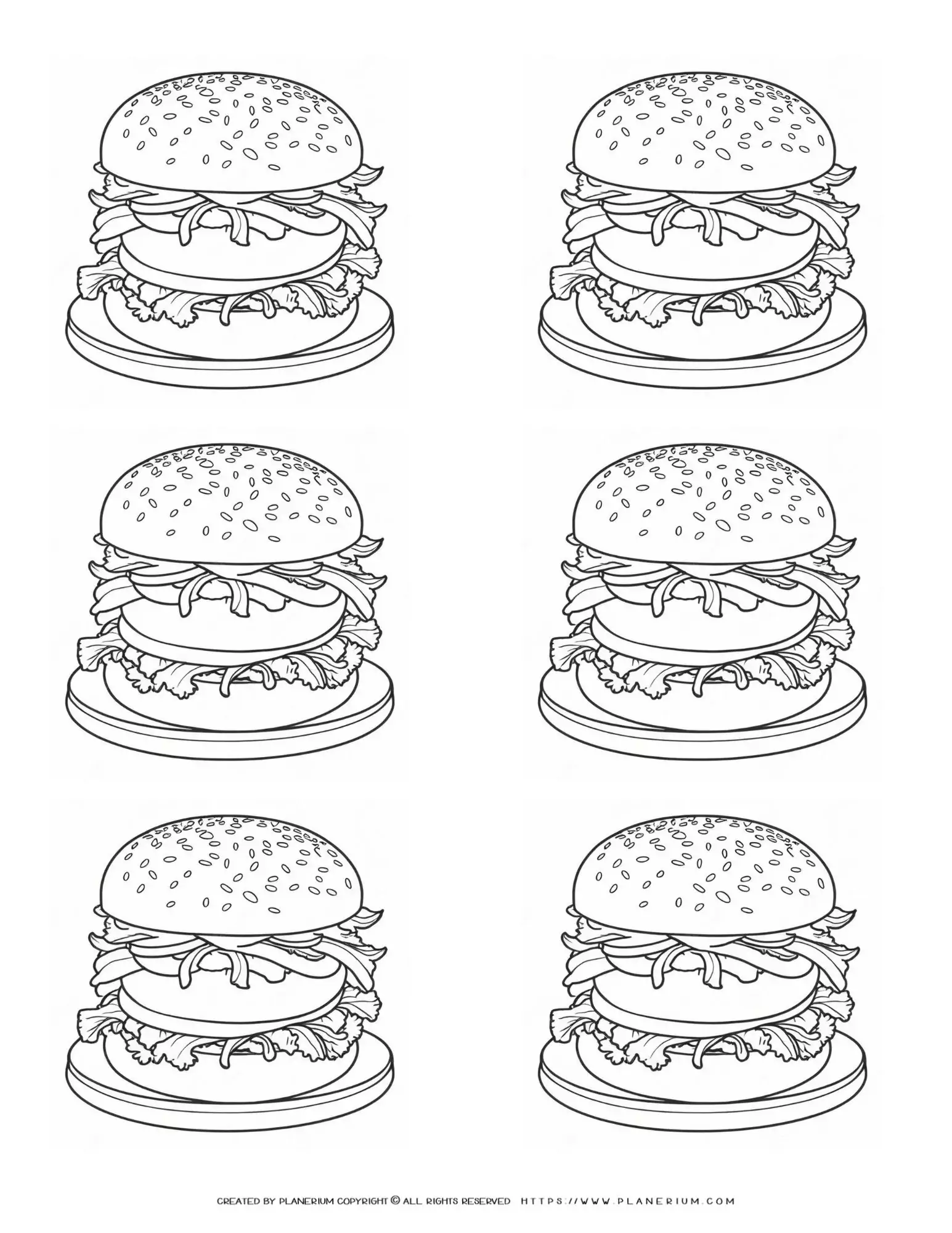 CREATED BY PLANERIUM COPYRIGHT © ALL RIGHTS RESERVED HTTPS://WWW.PLANERIUM.COM