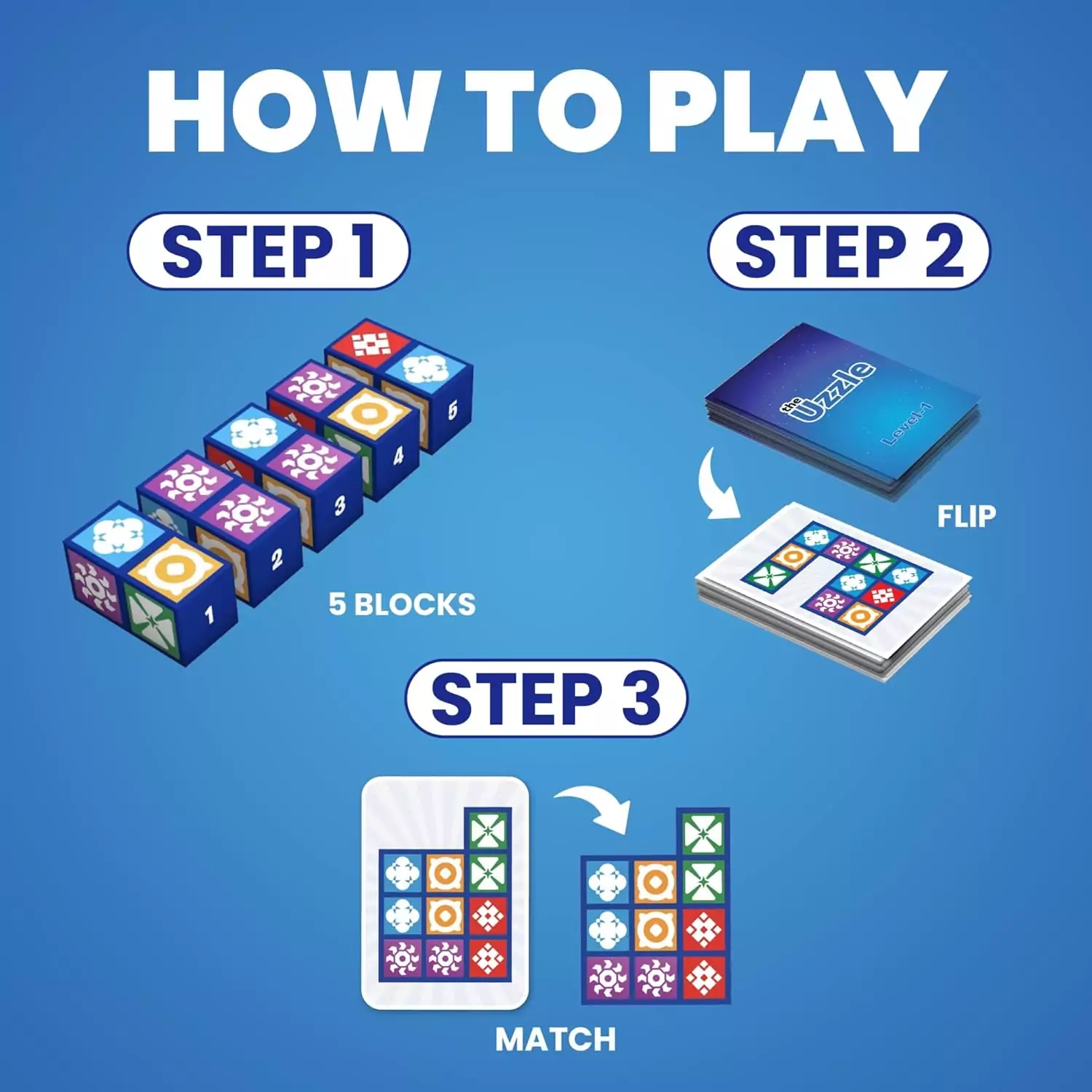 HOW TO PLAY

STEP 1

5
4
3
2
1

5 BLOCKS

STEP 2

the Uzzle
Level-1

FLIP

STEP 3

MATCH