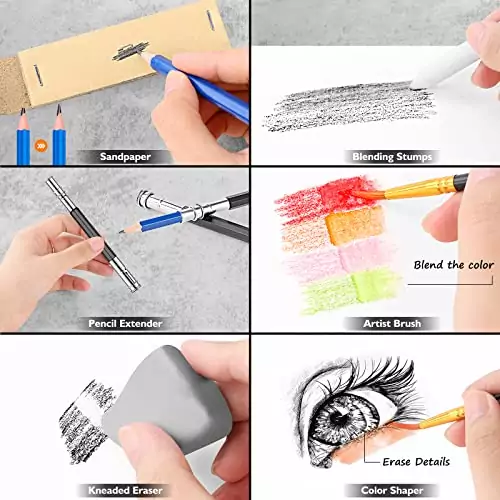 Sandpaper

Blending Stumps

Pencil Extender

Blend the color

Artist Brush

Kneaded Eraser

Erase Details

Color Shaper