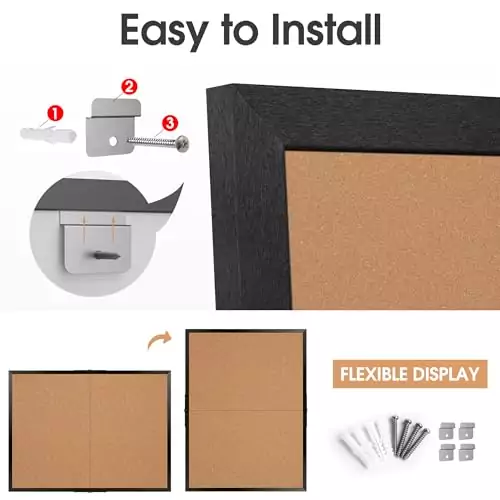 Easy to Install

1
2
3

FLEXIBLE DISPLAY