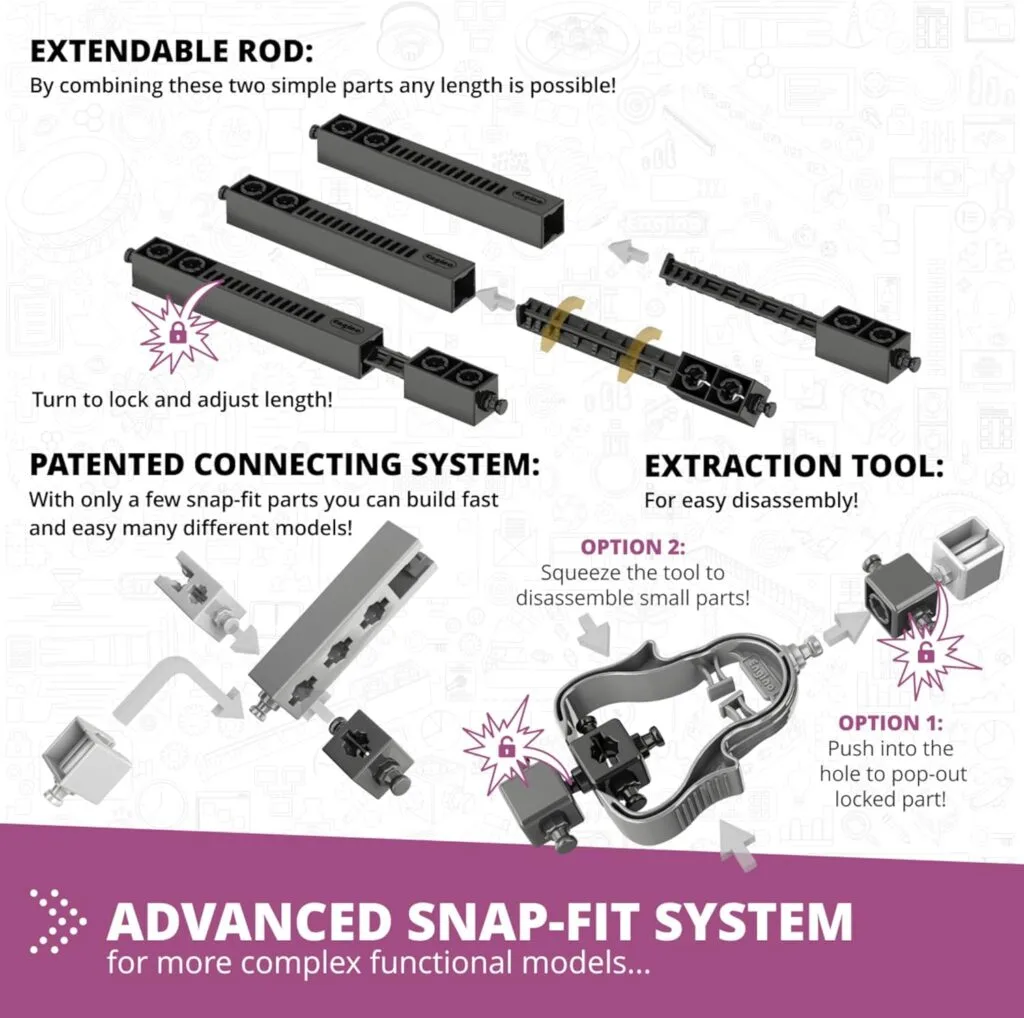 EXTENDABLE ROD:
By combining these two simple parts any length is possible!

Turn to lock and adjust length!

PATENTED CONNECTING SYSTEM:
With only a few snap-fit parts you can build fast and easy many different models!

EXTRACTION TOOL:
For easy disassembly!

OPTION 2:
Squeeze the tool to disassemble small parts!

OPTION 1:
Push into the hole to pop-out locked part!

ADVANCED SNAP-FIT SYSTEM
for more complex functional models...