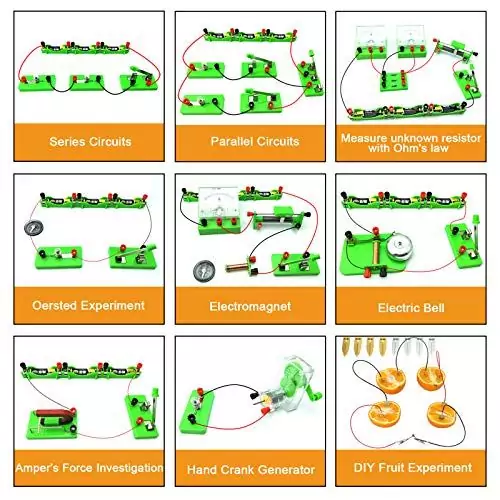 Series Circuits

Parallel Circuits

Measure unknown resistor with Ohm's law

Oersted Experiment

Electromagnet

Electric Bell

Amper's Force Investigation

Hand Crank Generator

DIY Fruit Experiment