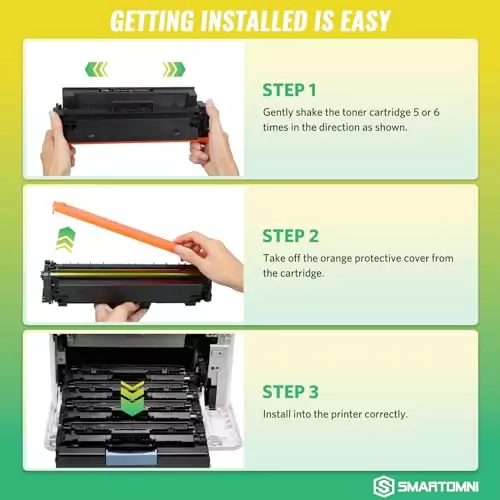 GETTING INSTALLED IS EASY

STEP 1

Gently shake the toner cartridge 5 or 6 times in the direction as shown.

STEP 2

Take off the orange protective cover from the cartridge.

STEP 3

Install into the printer correctly.

SMARTOMNI