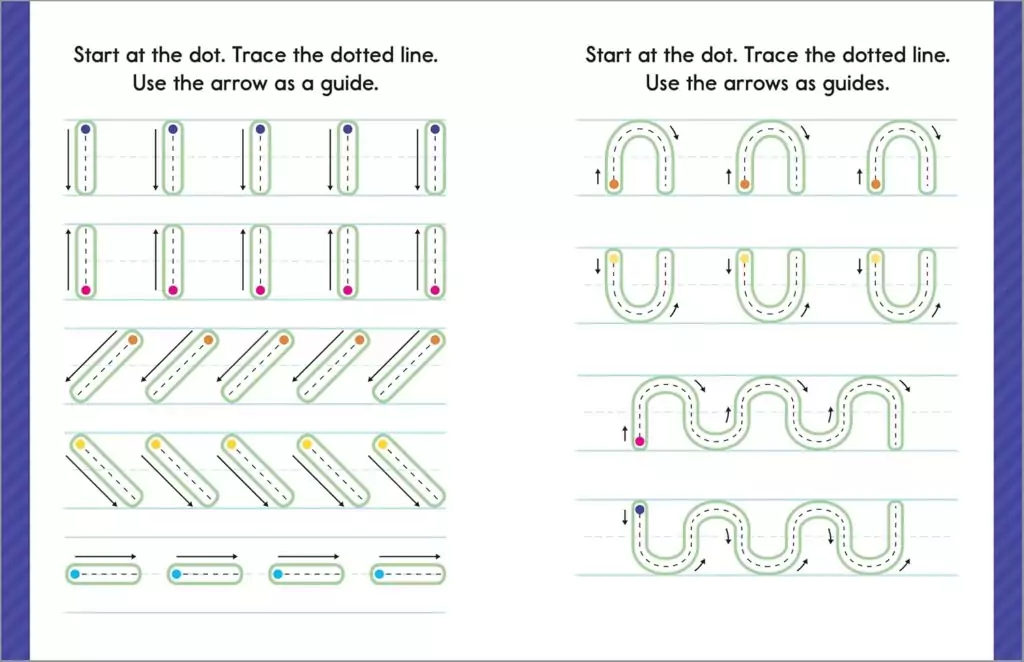 Start at the dot. Trace the dotted line. Use the arrow as a guide.

Start at the dot. Trace the dotted line. Use the arrows as guides.