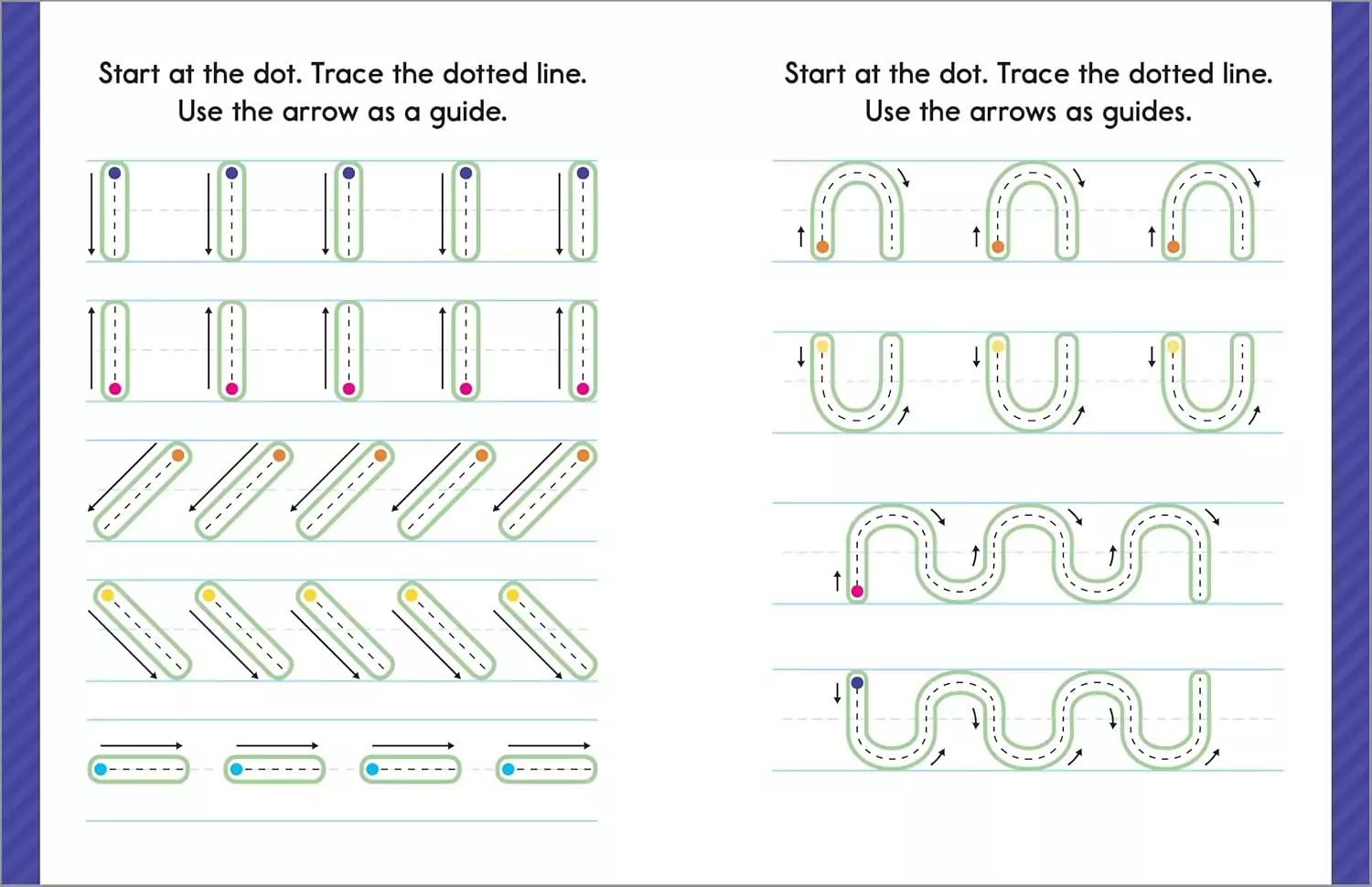 Start at the dot. Trace the dotted line.
Use the arrow as a guide.

Start at the dot. Trace the dotted line.
Use the arrows as guides.