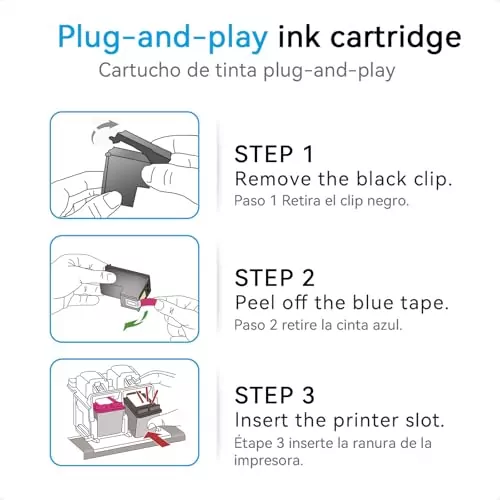 Plug-and-play ink cartridge
Cartucho de tinta plug-and-play

STEP 1
Remove the black clip.
Paso 1 Retira el clip negro.

STEP 2
Peel off the blue tape.
Paso 2 retire la cinta azul.

STEP 3
Insert the printer slot.
Étape 3 inserte la ranura de la impresora.