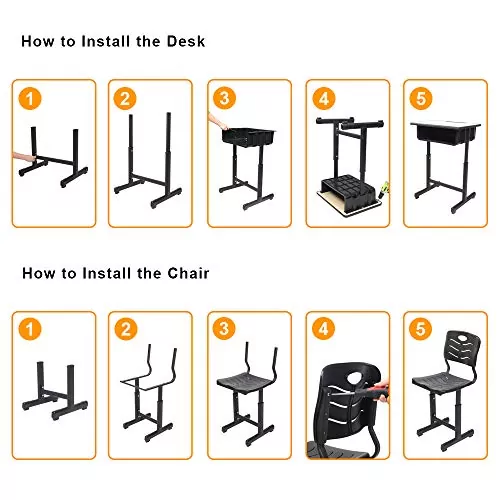 How to Install the Desk

1

2

3

4

5

How to Install the Chair

1

2

3

4

5