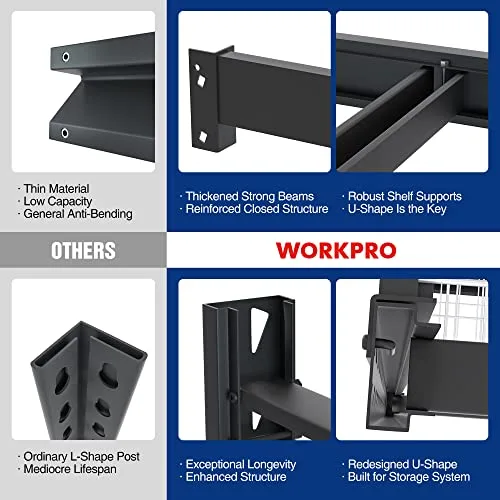 · Thin Material
· Low Capacity
· General Anti-Bending

· Thickened Strong Beams
· Reinforced Closed Structure

· Robust Shelf Supports
· U-Shape Is the Key

OTHERS

WORKPRO

· Ordinary L-Shape Post
· Mediocre Lifespan

· Exceptional Longevity
· Enhanced Structure

· Redesigned U-Shape
· Built for Storage System